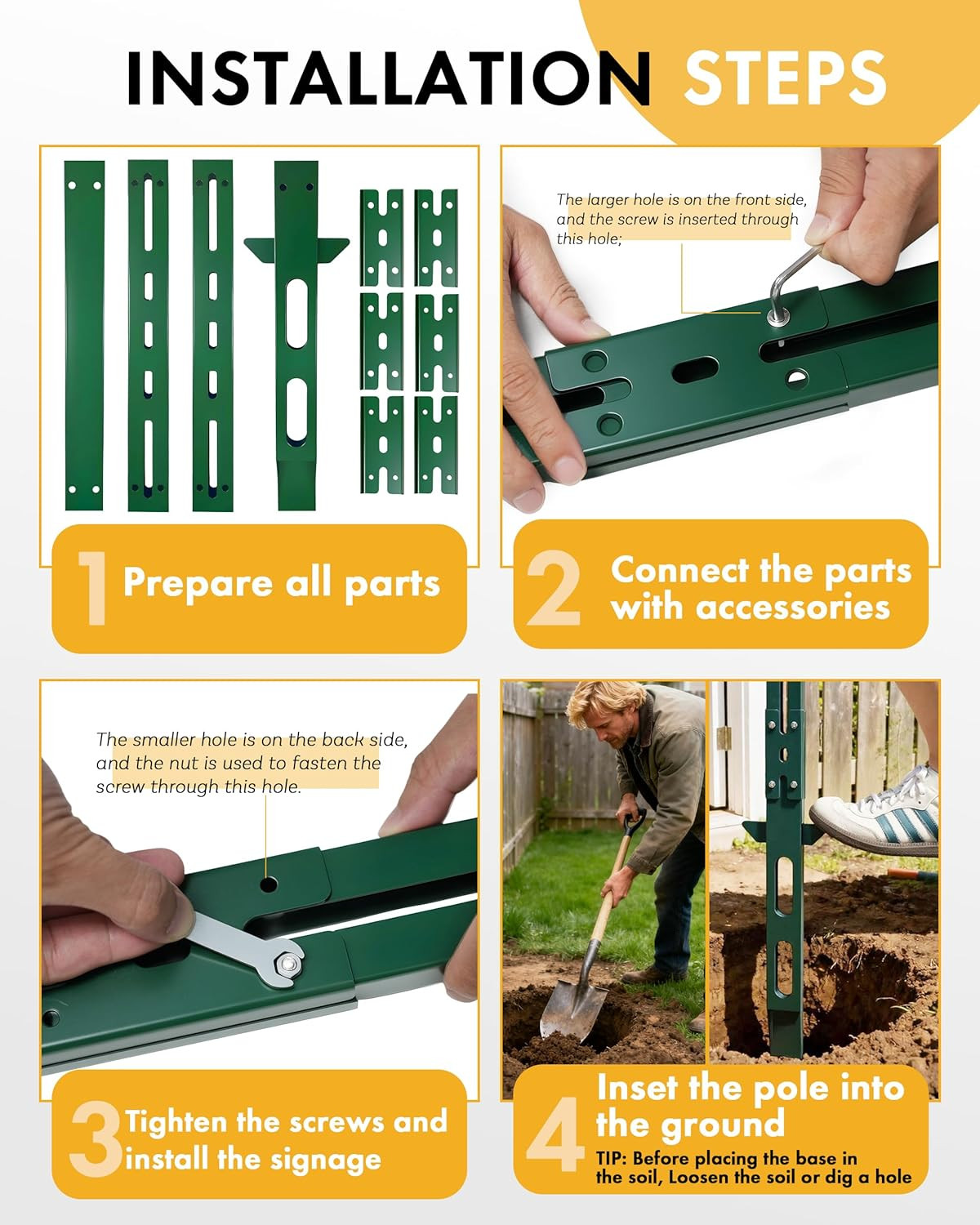 INSTALLATION STEPS

1 Prepare all parts

The larger hole is on the front side, and the screw is inserted through this hole;

2 Connect the parts with accessories

The smaller hole is on the back side, and the nut is used to fasten the screw through this hole.

3 Tighten the screws and install the signage

4 Inset the pole into the ground

TIP: Before placing the base in the soil, Loosen the soil or dig a hole